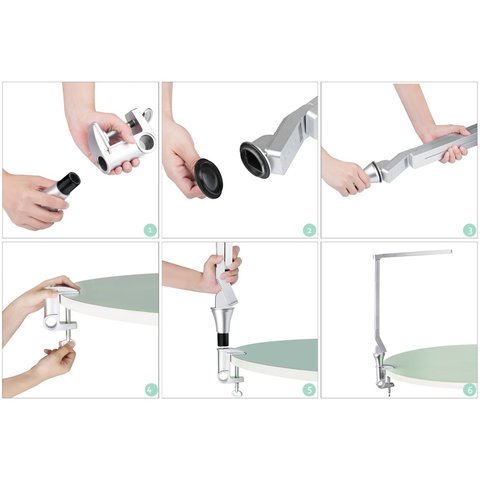 1
2
3
4
5
6